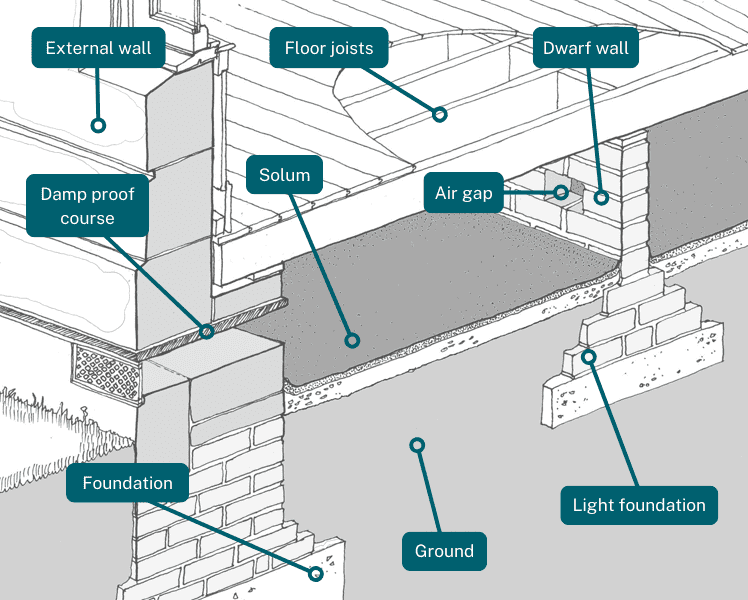 External wall

Floor joists

Dwarf wall

Solum

Air gap

Damp proof course

Foundation

Ground

Light foundation